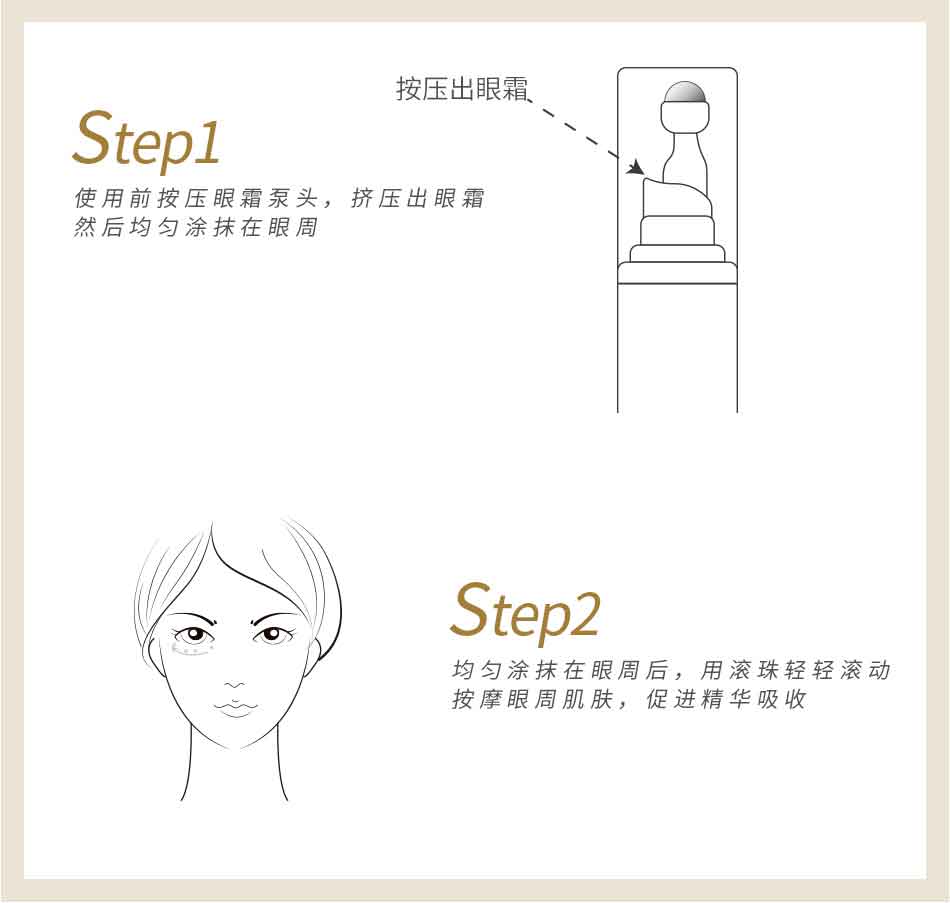 按压出眼霜

Step1
使用前按压眼霜泵头，挤压出眼霜
然后均匀涂抹在眼周

Step2
均匀涂抹在眼周后，用滚珠轻轻滚动
按摩眼周肌肤，促进精华吸收